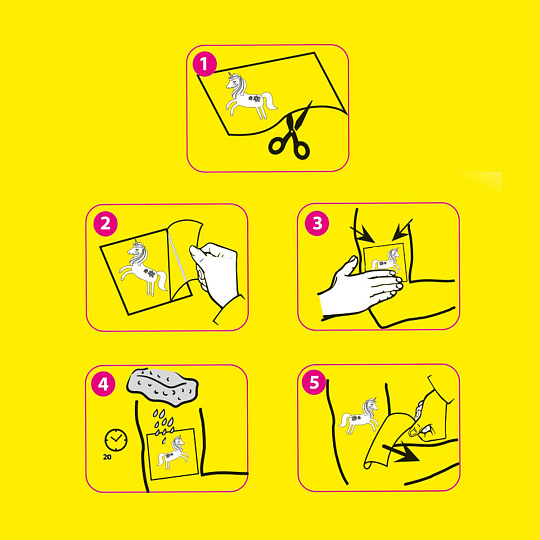 1

2

3

4

20

5