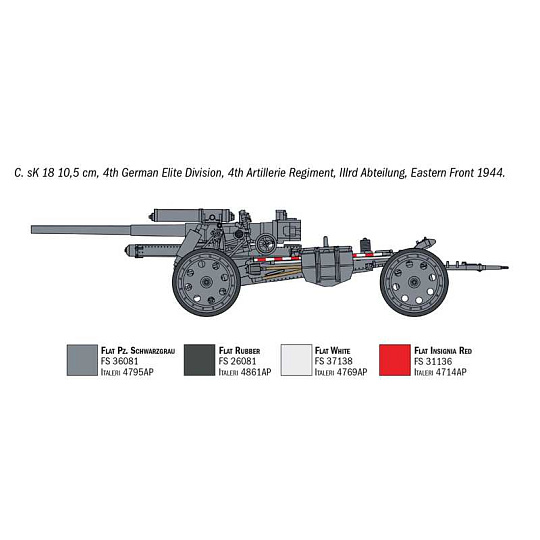 C. sK 18 10,5 cm, 4th German Elite Division, 4th Artillerie Regiment, IIIrd Abteilung, Eastern Front 1944.

Flat Pz. Schwarzgrau
FS 36081
Italeri 4795AP

Flat Rubber
FS 26081
Italeri 4861AP

Flat White
FS 37138
Italeri 4769AP

Flat Insignia Red
FS 31136
Italeri 4714AP