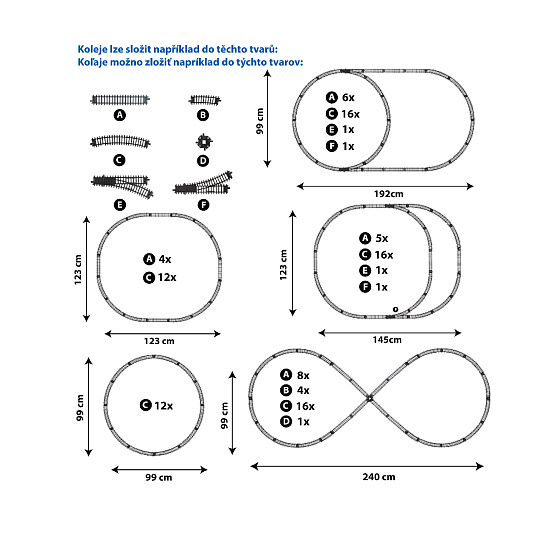 Koleje lze složit například do těchto tvarů:
Koľaje možno zložiť napríklad do týchto tvarov:

A
B
C
D
E
F

99 cm
A 6x
C 16x
E 1x
F 1x
192cm

123 cm
A 4x
C 12x
123 cm

123 cm
A 5x
C 16x
E 1x
F 1x
145cm

99 cm
C 12x
99 cm

99 cm
A 8x
B 4x
C 16x
D 1x
240 cm