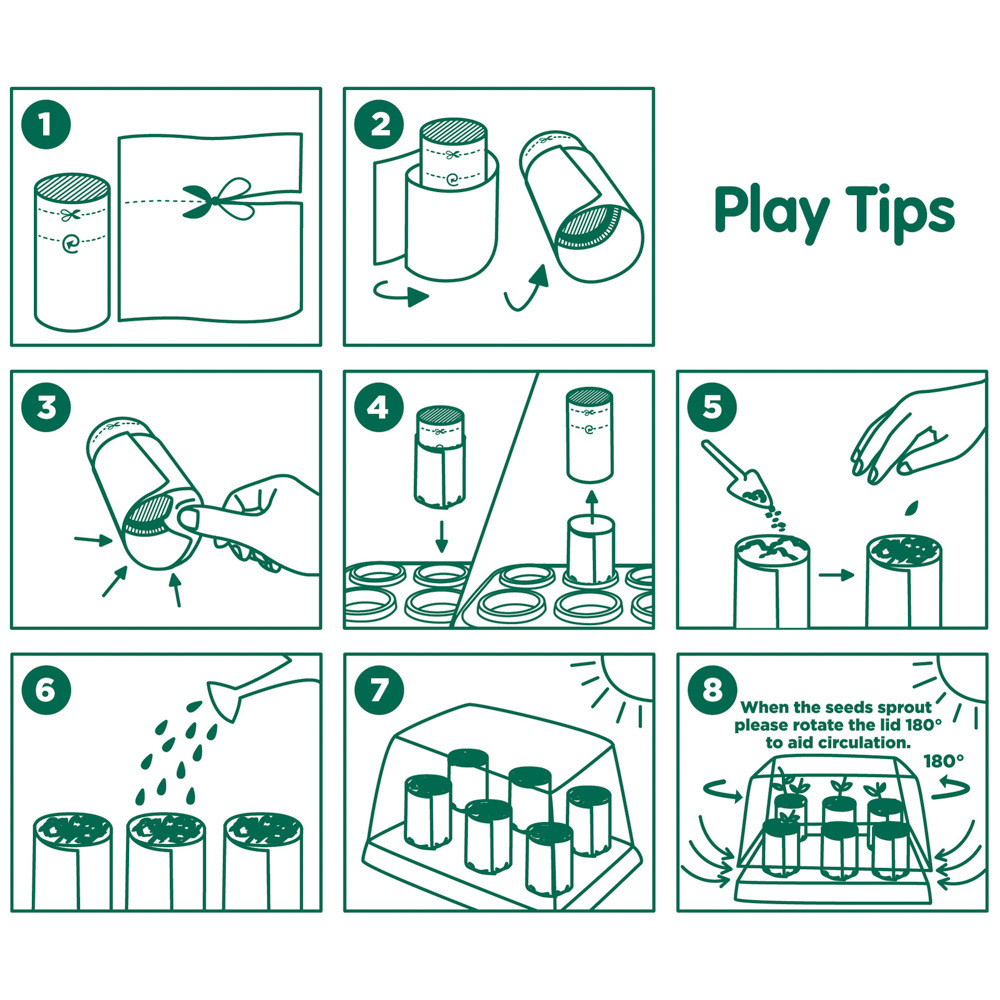 1

2

Play Tips

3

4

5

6

7

8

When the seeds sprout please rotate the lid 180° to aid circulation.

180°