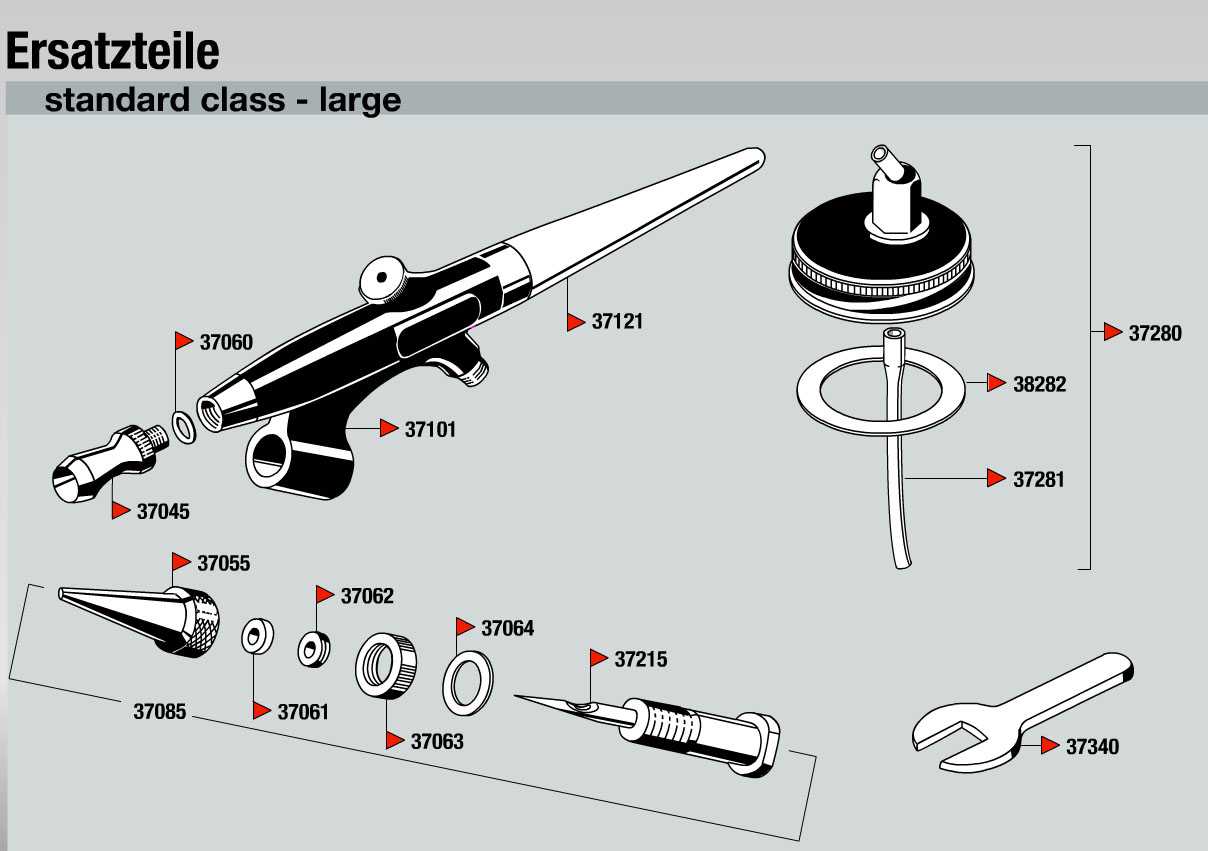 Ersatzteile

standard class - large

37060

37121

37280

38282

37101

37281

37045

37055

37062

37064

37215

37085

37061

37063

37340